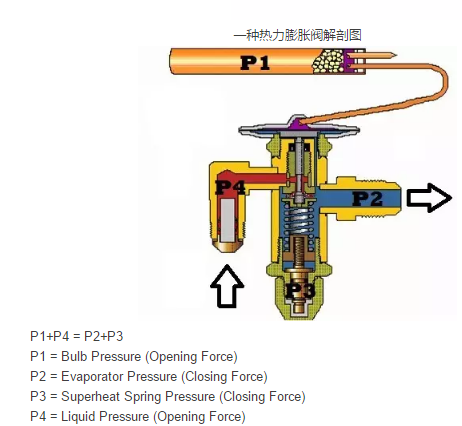 一种热力膨胀阀解剖图

P1

P4

P2

P3

P1+P4 = P2+P3
P1 = Bulb Pressure (Opening Force)
P2 = Evaporator Pressure (Closing Force)
P3 = Superheat Spring Pressure (Closing Force)
P4 = Liquid Pressure (Opening Force)